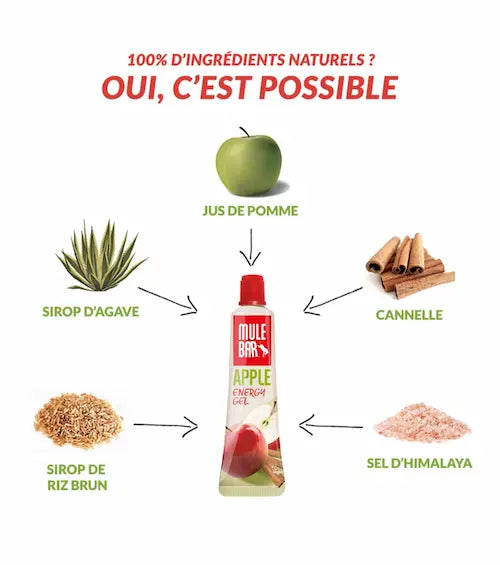 100% D'INGRÉDIENTS NATURELS ?
OUI, C'EST POSSIBLE

JUS DE POMME

SIROP D'AGAVE

CANNELLE

MULE BAR

APPLE
ENERGY GEL

SIROP DE RIZ BRUN

SEL D'HIMALAYA