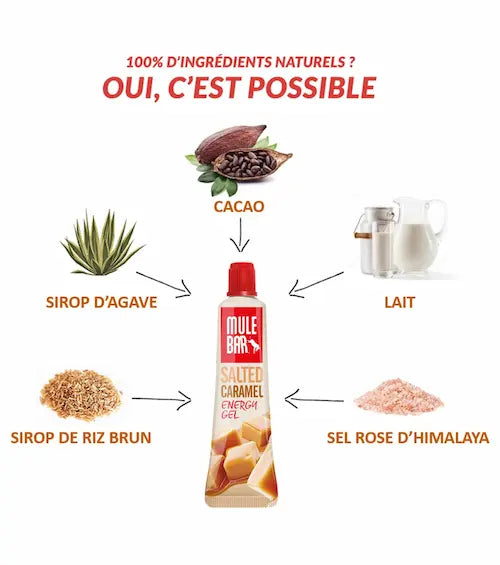 100% D'INGRÉDIENTS NATURELS ?
OUI, C'EST POSSIBLE

CACAO

SIROP D'AGAVE

LAIT

MULE BAR

SALTED CARAMEL
ENERGY GEL

SIROP DE RIZ BRUN

SEL ROSE D'HIMALAYA